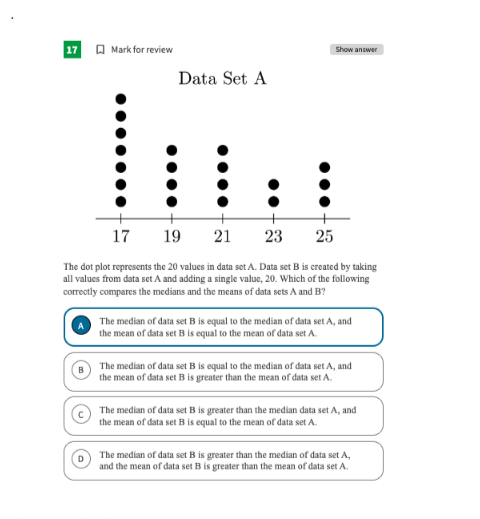 17 Mark for review

Show answer

Data Set A

17 19 21 23 25

The dot plot represents the 20 values in data set A. Data set B is created by taking all values from data set A and adding a single value, 20. Which of the following correctly compares the medians and the means of data sets A and B?

A The median of data set B is equal to the median of data set A, and the mean of data set B is equal to the mean of data set A.

B The median of data set B is equal to the median of data set A, and the mean of data set B is greater than the mean of data set A.

C The median of data set B is greater than the median data set A, and the mean of data set B is equal to the mean of data set A.

D The median of data set B is greater than the median of data set A, and the mean of data set B is greater than the mean of data set A.