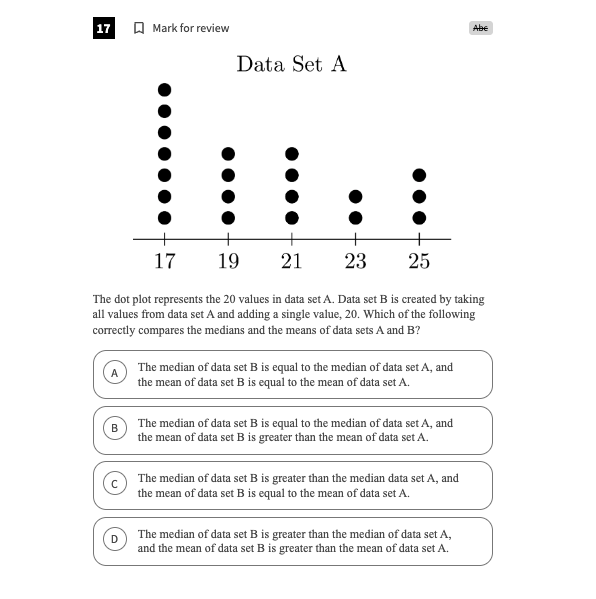 17 Mark for review Abc

Data Set A

17 19 21 23 25

The dot plot represents the 20 values in data set A. Data set B is created by taking all values from data set A and adding a single value, 20. Which of the following correctly compares the medians and the means of data sets A and B?

A The median of data set B is equal to the median of data set A, and the mean of data set B is equal to the mean of data set A.

B The median of data set B is equal to the median of data set A, and the mean of data set B is greater than the mean of data set A.

C The median of data set B is greater than the median data set A, and the mean of data set B is equal to the mean of data set A.

D The median of data set B is greater than the median of data set A, and the mean of data set B is greater than the mean of data set A.